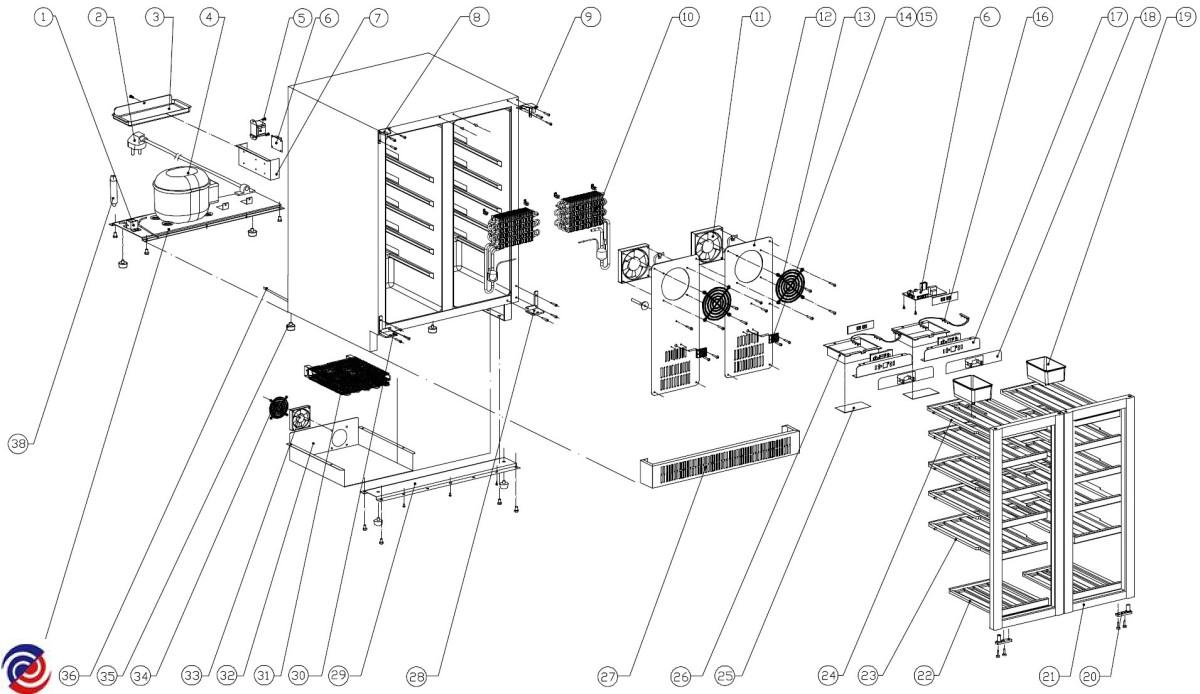 1 2 3 4 5 6 7 8 9 10 11 12 13 14 15 6 16 17 18 19

38

36 35 34 33 32 31 30 29 28 27 26 25 24 23 22 21 20